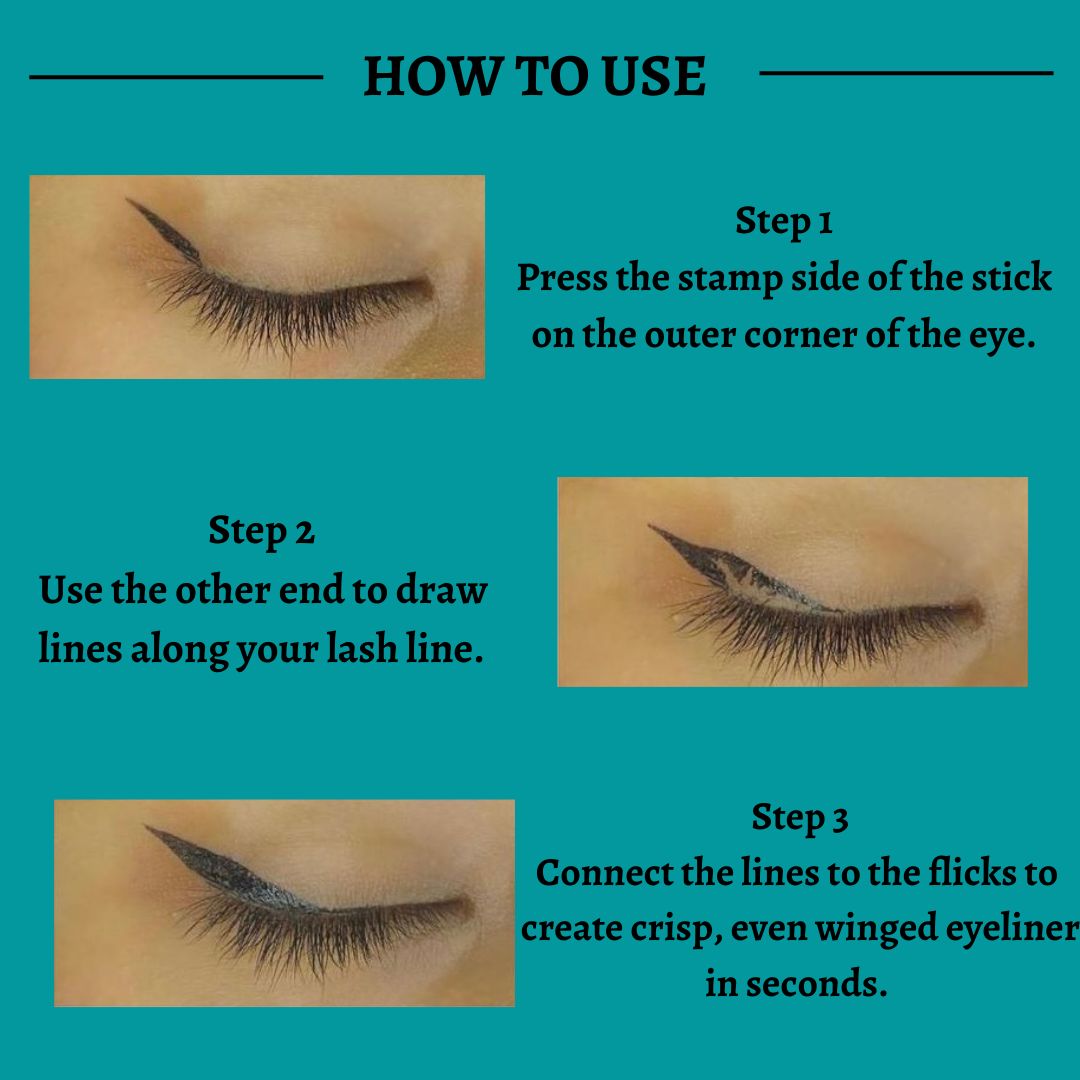 HOW TO USE

Step 1
Press the stamp side of the stick on the outer corner of the eye.

Step 2
Use the other end to draw lines along your lash line.

Step 3
Connect the lines to the flicks to create crisp, even winged eyeliner in seconds.