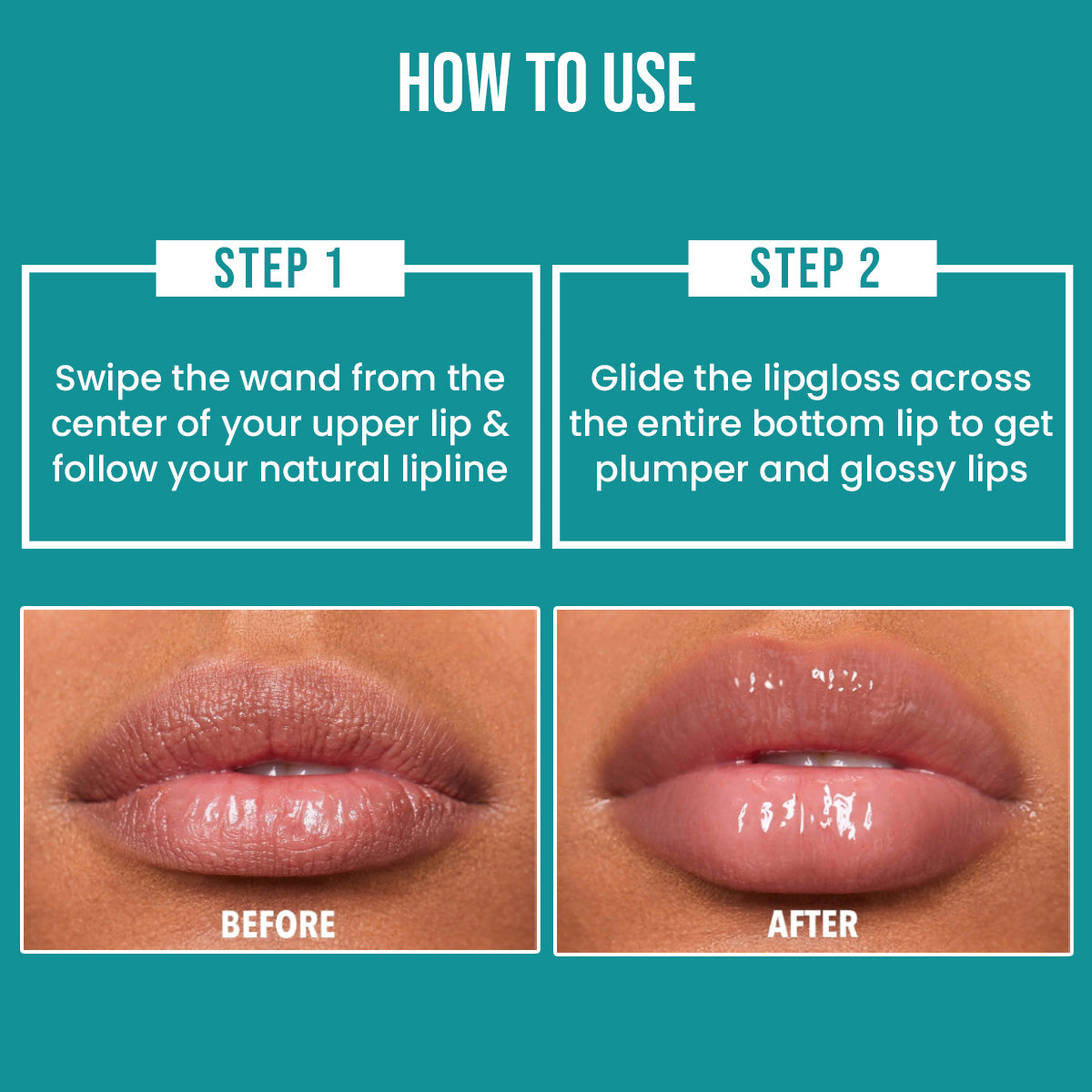 HOW TO USE

STEP 1

Swipe the wand from the center of your upper lip & follow your natural lipline

STEP 2

Glide the lipgloss across the entire bottom lip to get plumper and glossy lips

BEFORE

AFTER